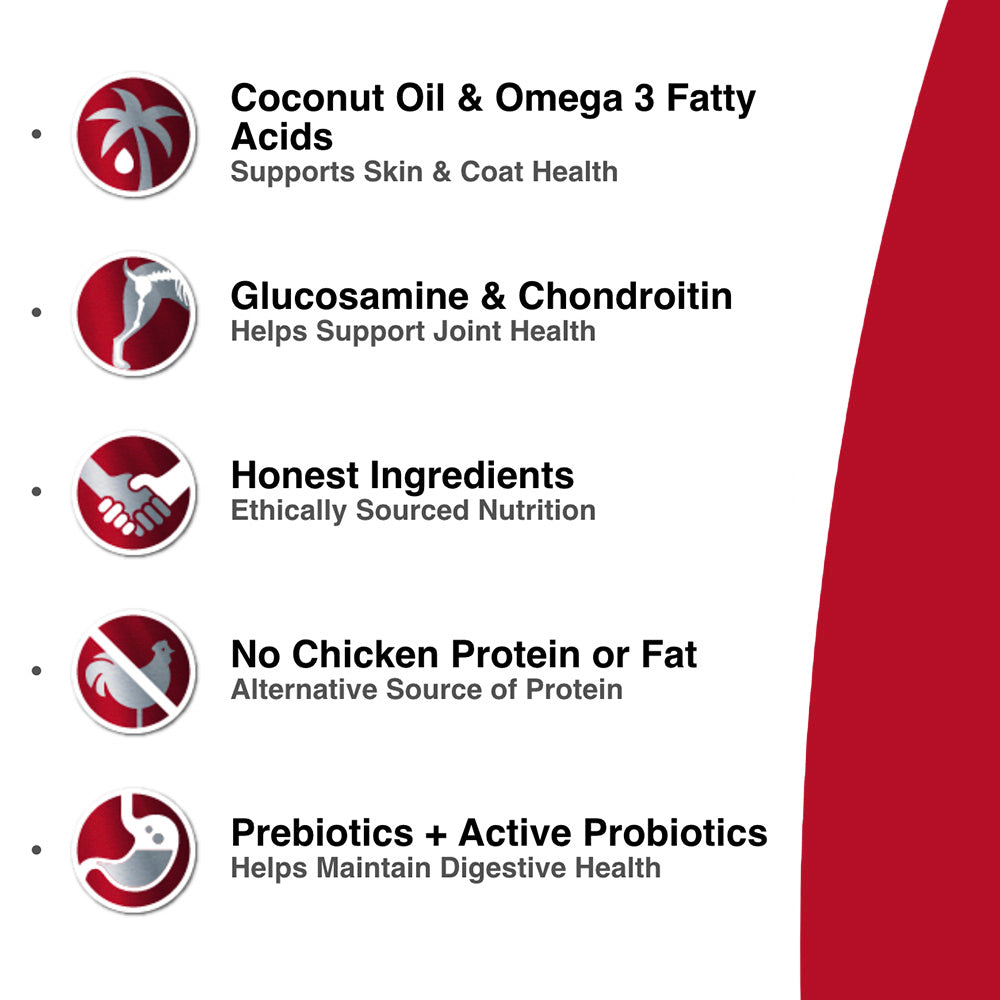 • Coconut Oil & Omega 3 Fatty Acids
Supports Skin & Coat Health

• Glucosamine & Chondroitin
Helps Support Joint Health

• Honest Ingredients
Ethically Sourced Nutrition

• No Chicken Protein or Fat
Alternative Source of Protein

• Prebiotics + Active Probiotics
Helps Maintain Digestive Health