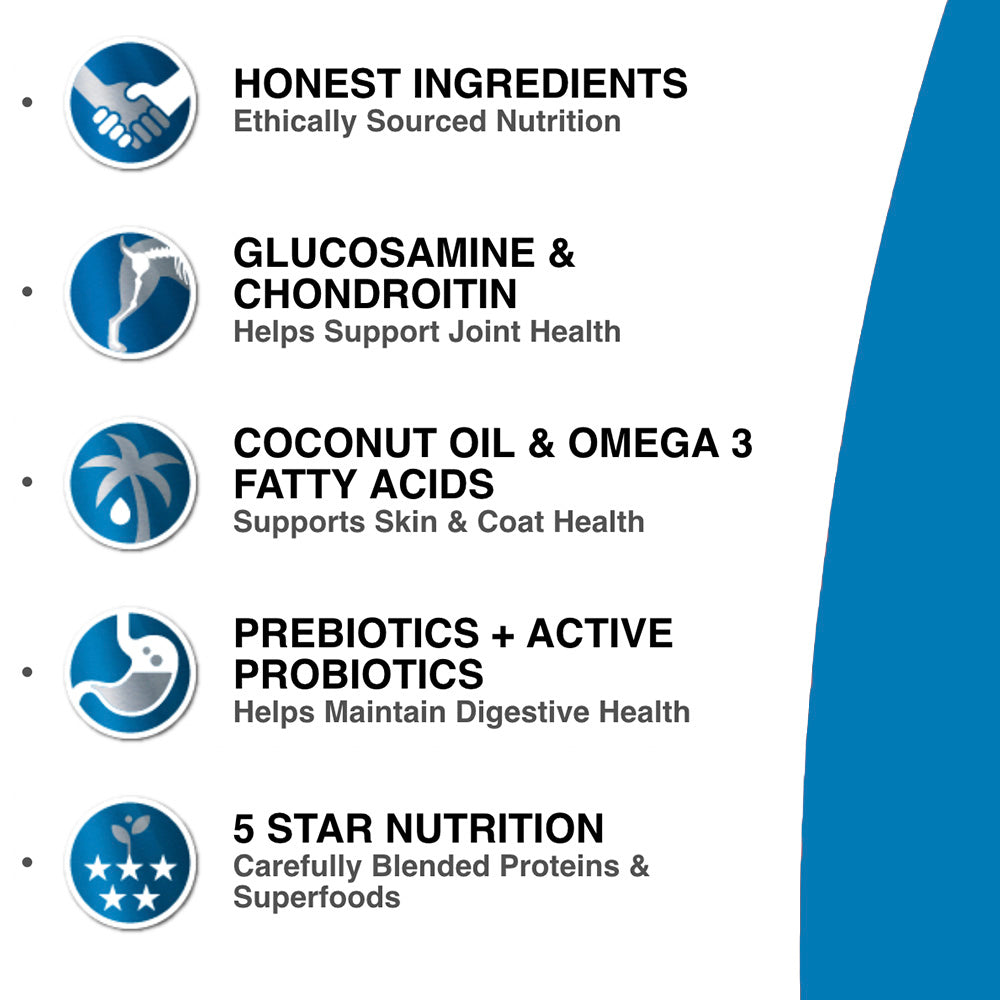 • HONEST INGREDIENTS
Ethically Sourced Nutrition

• GLUCOSAMINE & CHONDROITIN
Helps Support Joint Health

• COCONUT OIL & OMEGA 3 FATTY ACIDS
Supports Skin & Coat Health

• PREBIOTICS + ACTIVE PROBIOTICS
Helps Maintain Digestive Health

• 5 STAR NUTRITION
Carefully Blended Proteins & Superfoods