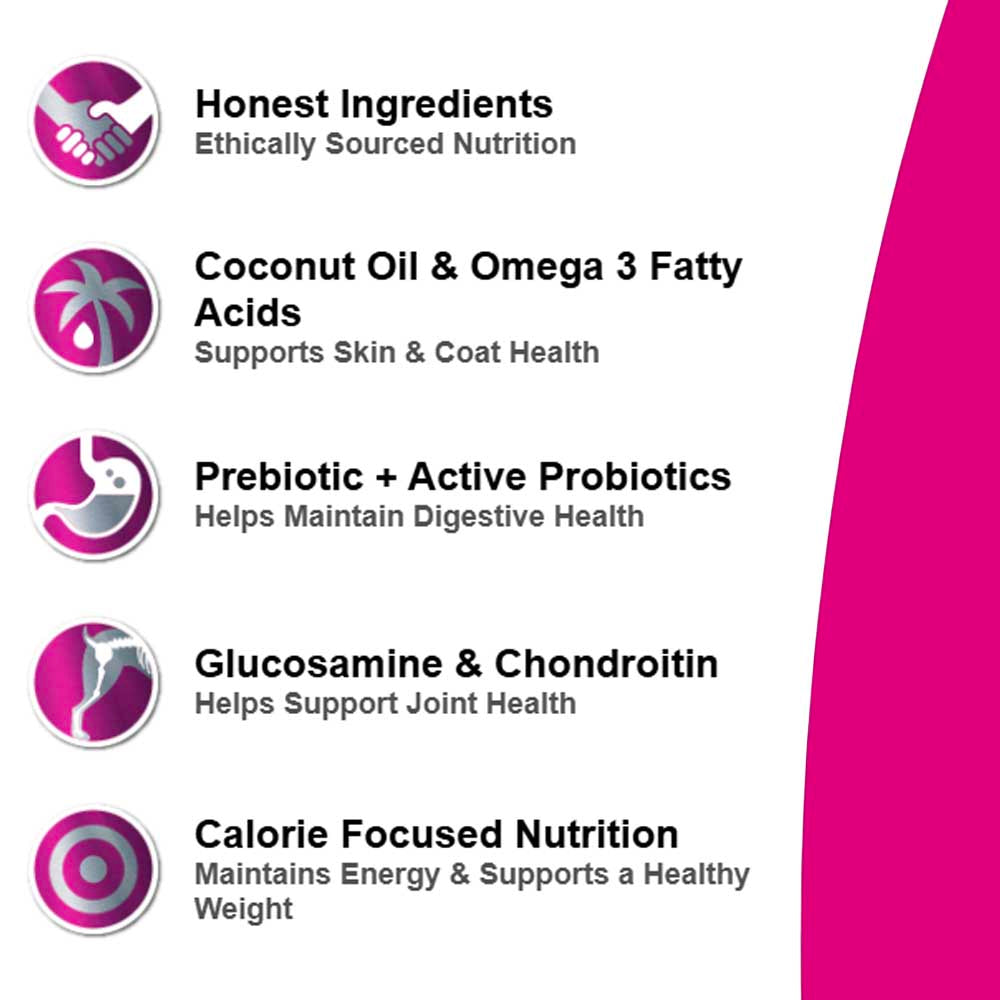 Honest Ingredients
Ethically Sourced Nutrition

Coconut Oil & Omega 3 Fatty Acids
Supports Skin & Coat Health

Prebiotic + Active Probiotics
Helps Maintain Digestive Health

Glucosamine & Chondroitin
Helps Support Joint Health

Calorie Focused Nutrition
Maintains Energy & Supports a Healthy Weight